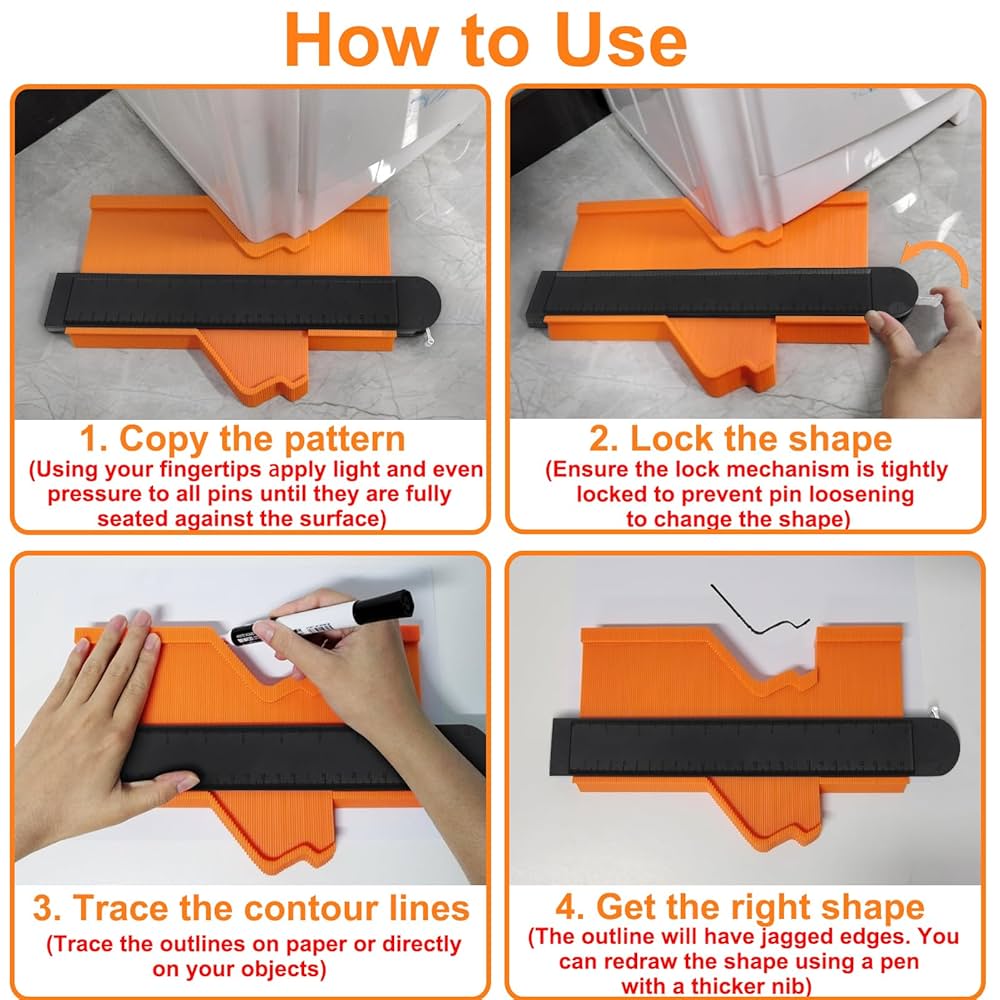 How to Use

1. Copy the pattern
(Using your fingertips apply light and even pressure to all pins until they are fully seated against the surface)

2. Lock the shape
(Ensure the lock mechanism is tightly locked to prevent pin loosening to change the shape)

3. Trace the contour lines
(Trace the outlines on paper or directly on your objects)

4. Get the right shape
(The outline will have jagged edges. You can redraw the shape using a pen with a thicker nib)